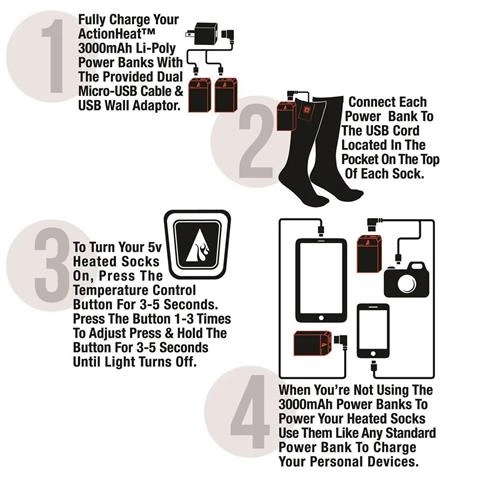 1

Fully Charge Your ActionHeat™ 3000mAh Li-Poly Power Banks With The Provided Dual Micro-USB Cable & USB Wall Adaptor.

2

Connect Each Power Bank To The USB Cord Located In The Pocket On The Top Of Each Sock.

3

To Turn Your 5v Heated Socks On, Press The Temperature Control Button For 3-5 Seconds. Press The Button 1-3 Times To Adjust Press & Hold The Button For 3-5 Seconds Until Light Turns Off.

4

When You're Not Using The 3000mAh Power Banks To Power Your Heated Socks Use Them Like Any Standard Power Bank To Charge Your Personal Devices.